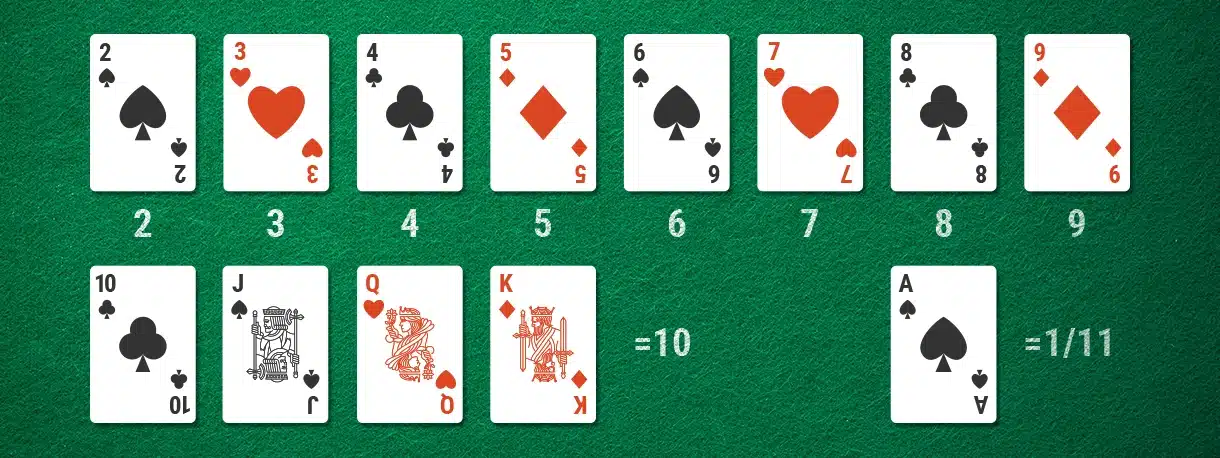 2 2
3 3
4 4
5 5
6 6
7 7
8 8
9 9

2 3 4 5 6 7 8 9

10 10
J J
Q Q
K K
=10

A A
=1/11